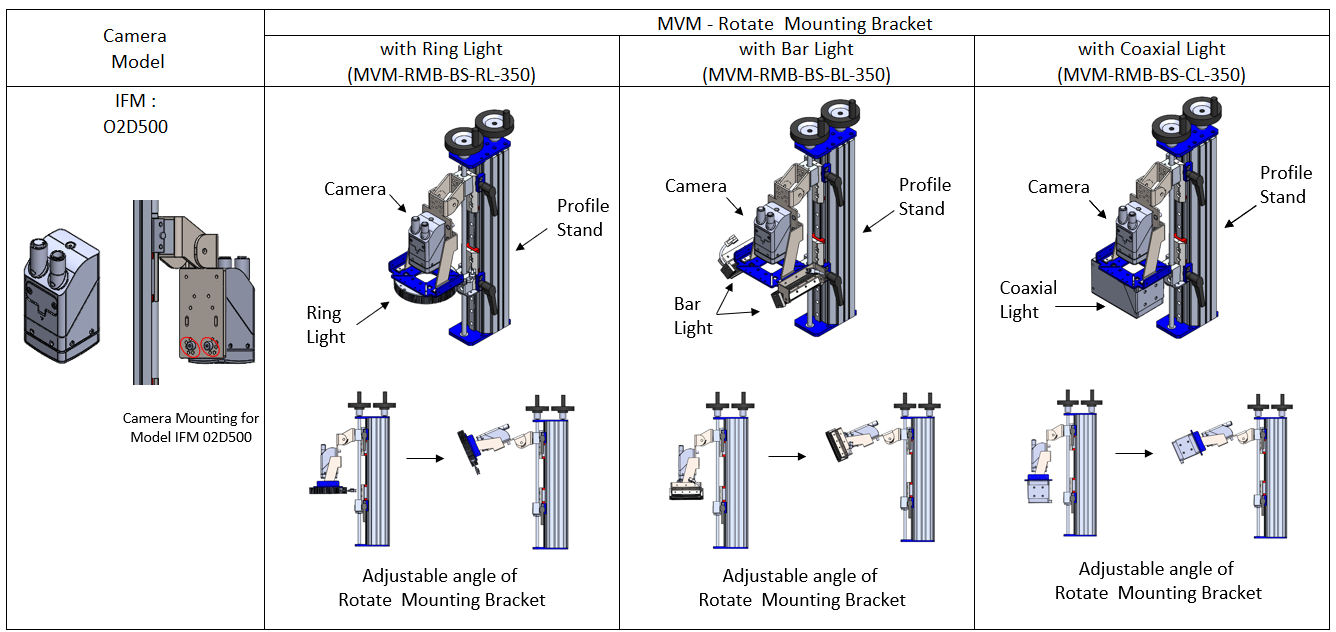 | Camera Model | MVM - Rotate Mounting Bracket | | |
|---|---|---|---|
| | with Ring Light (MVM-RMB-BS-RL-350) | with Bar Light (MVM-RMB-BS-BL-350) | with Coaxial Light (MVM-RMB-BS-CL-350) |
| IFM : O2D500 Camera Mounting for Model IFM 02D500 | Camera Profile Stand Ring Light Adjustable angle of Rotate Mounting Bracket | Camera Profile Stand Bar Light Adjustable angle of Rotate Mounting Bracket | Camera Profile Stand Coaxial Light Adjustable angle of Rotate Mounting Bracket |