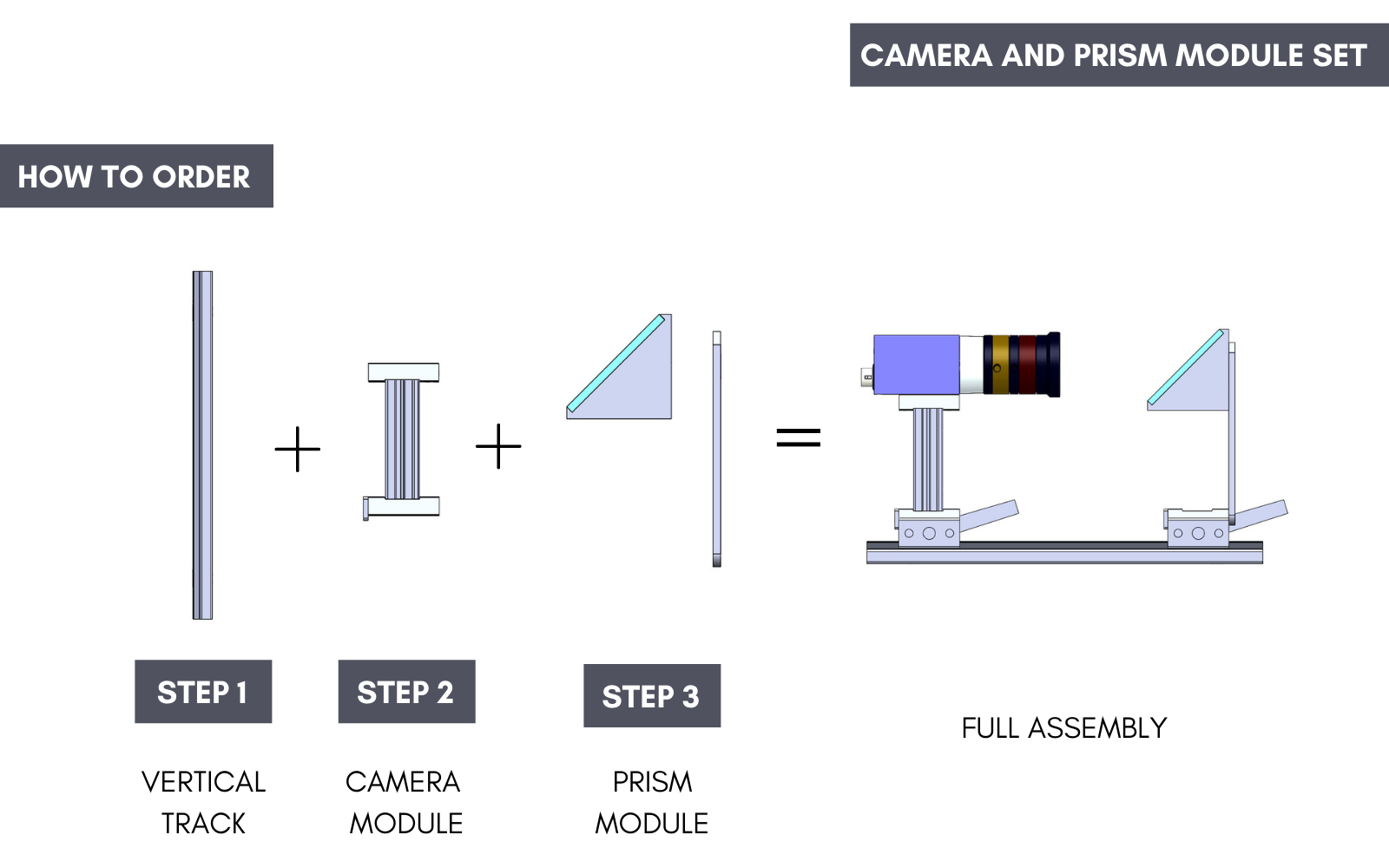 CAMERA AND PRISM MODULE SET

HOW TO ORDER

+ + =

STEP 1

VERTICAL TRACK

STEP 2

CAMERA MODULE

STEP 3

PRISM MODULE

FULL ASSEMBLY